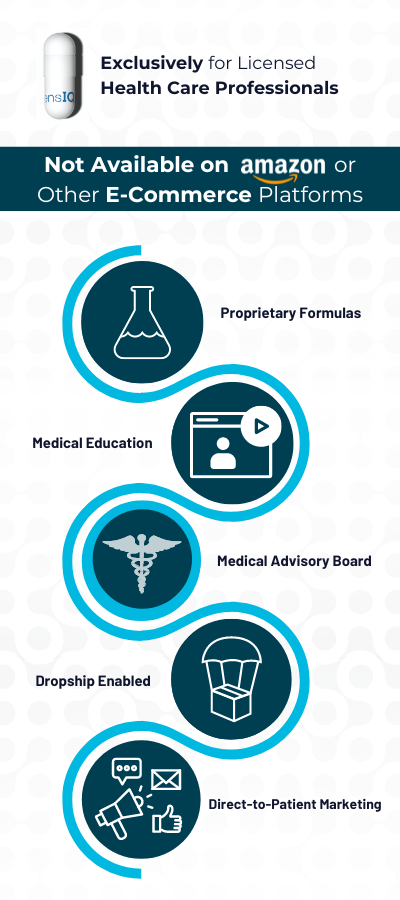 ensIQ

Exclusively for Licensed Health Care Professionals

Not Available on amazon or Other E-Commerce Platforms

Proprietary Formulas

Medical Education

Medical Advisory Board

Dropship Enabled

Direct-to-Patient Marketing